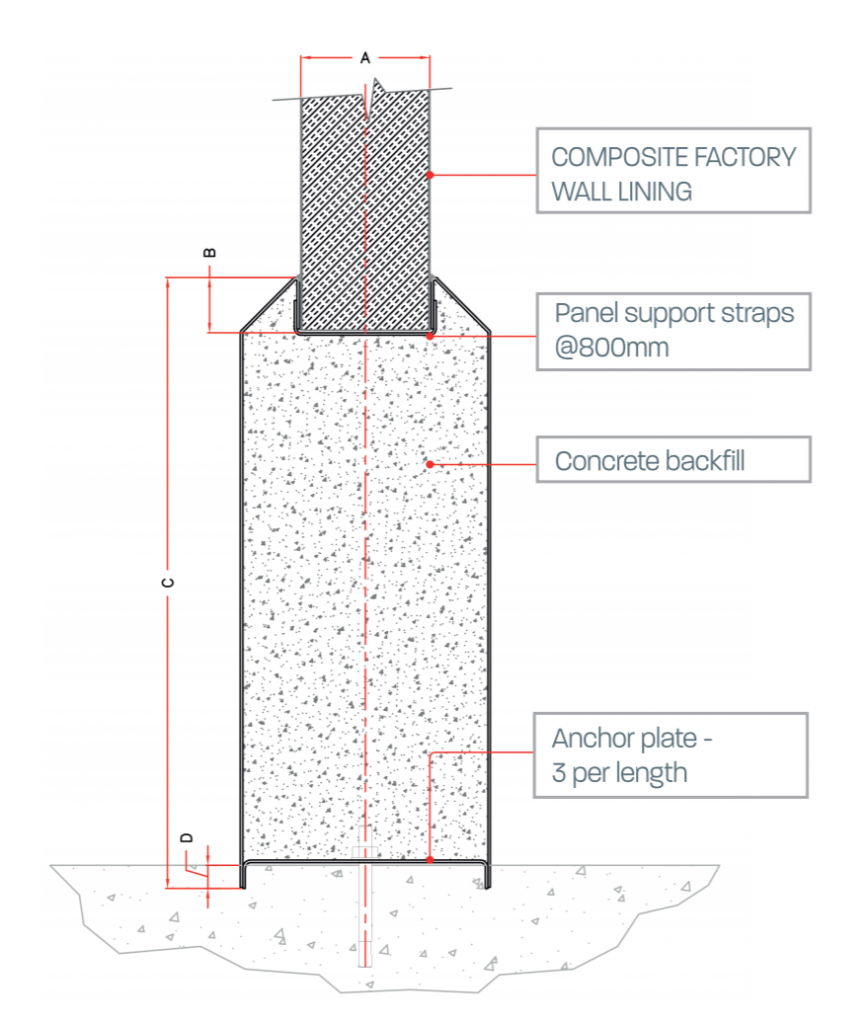 A

COMPOSITE FACTORY WALL LINING

B

Panel support straps @800mm

Concrete backfill

C

Anchor plate - 3 per length

D